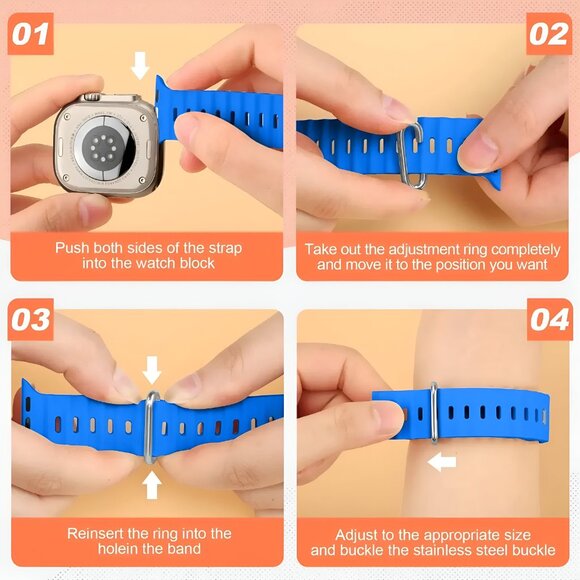 01

Push both sides of the strap into the watch block

02

Take out the adjustment ring completely and move it to the position you want

03

Reinsert the ring into the holein the band

04

Adjust to the appropriate size and buckle the stainless steel buckle